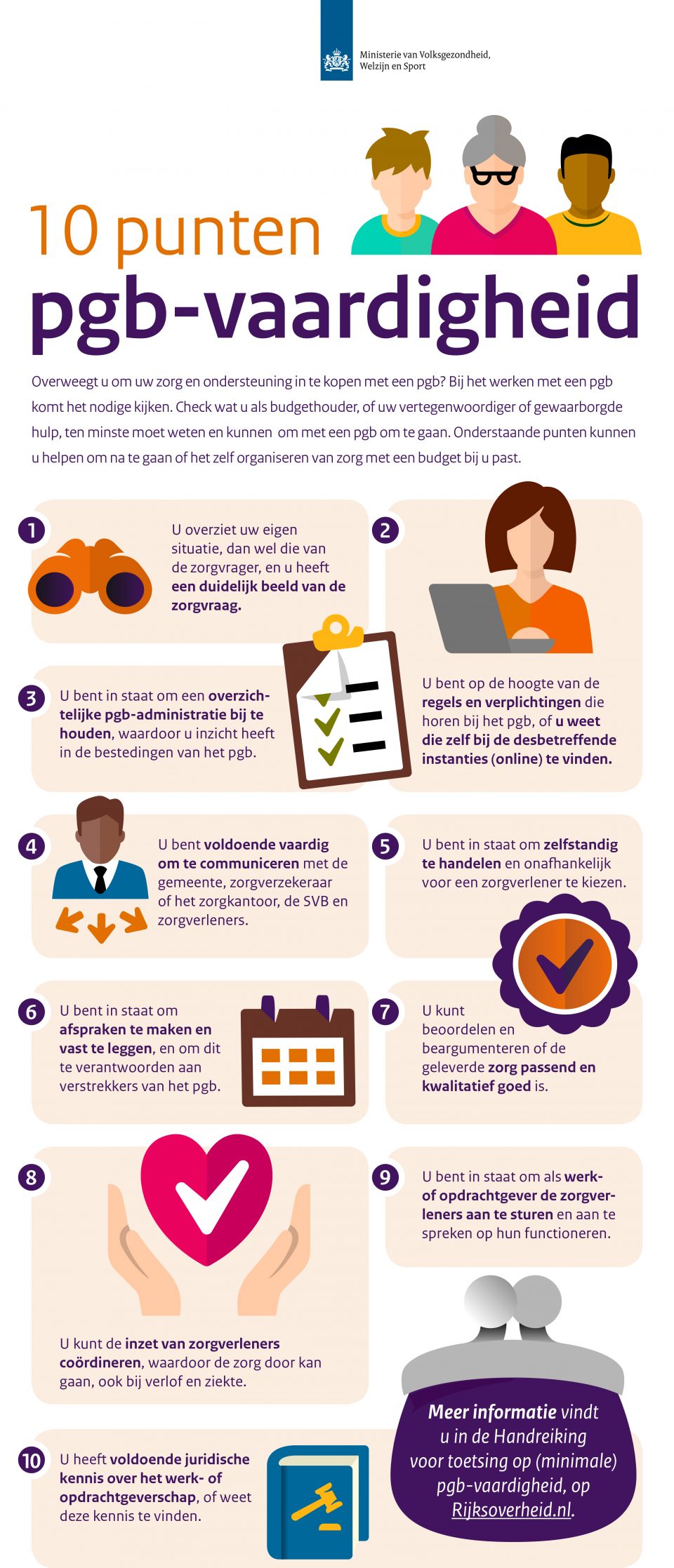 Ministerie van Volksgezondheid, Welzijn en Sport

10 punten
pgb-vaardigheid

Overweegt u om uw zorg en ondersteuning in te kopen met een pgb? Bij het werken met een pgb komt het nodige kijken. Check wat u als budgethouder, of uw vertegenwoordiger of gewaarborgde hulp, ten minste moet weten en kunnen om met een pgb om te gaan. Onderstaande punten kunnen u helpen om na te gaan of het zelf organiseren van zorg met een budget bij u past.

1
U overziet uw eigen situatie, dan wel die van de zorgvrager, en u heeft een duidelijk beeld van de zorgvraag.

2
U bent op de hoogte van de regels en verplichtingen die horen bij het pgb, of u weet die zelf bij de desbetreffende instanties (online) te vinden.

3
U bent in staat om een overzichtelijke pgb-administratie bij te houden, waardoor u inzicht heeft in de bestedingen van het pgb.

4
U bent voldoende vaardig om te communiceren met de gemeente, zorgverzekeraar of het zorgkantoor, de SVB en zorgverleners.

5
U bent in staat om zelfstandig te handelen en onafhankelijk voor een zorgverlener te kiezen.

6
U bent in staat om afspraken te maken en vast te leggen, en om dit te verantwoorden aan verstrekkers van het pgb.

7
U kunt beoordelen en beargumenteren of de geleverde zorg passend en kwalitatief goed is.

8
U kunt de inzet van zorgverleners coördineren, waardoor de zorg door kan gaan, ook bij verlof en ziekte.

9
U bent in staat om als werk- of opdrachtgever de zorgverleners aan te sturen en aan te spreken op hun functioneren.

10
U heeft voldoende juridische kennis over het werk- of opdrachtgeverschap, of weet deze kennis te vinden.

Meer informatie vindt u in de Handreiking voor toetsing op (minimale) pgb-vaardigheid, op Rijksoverheid.nl.